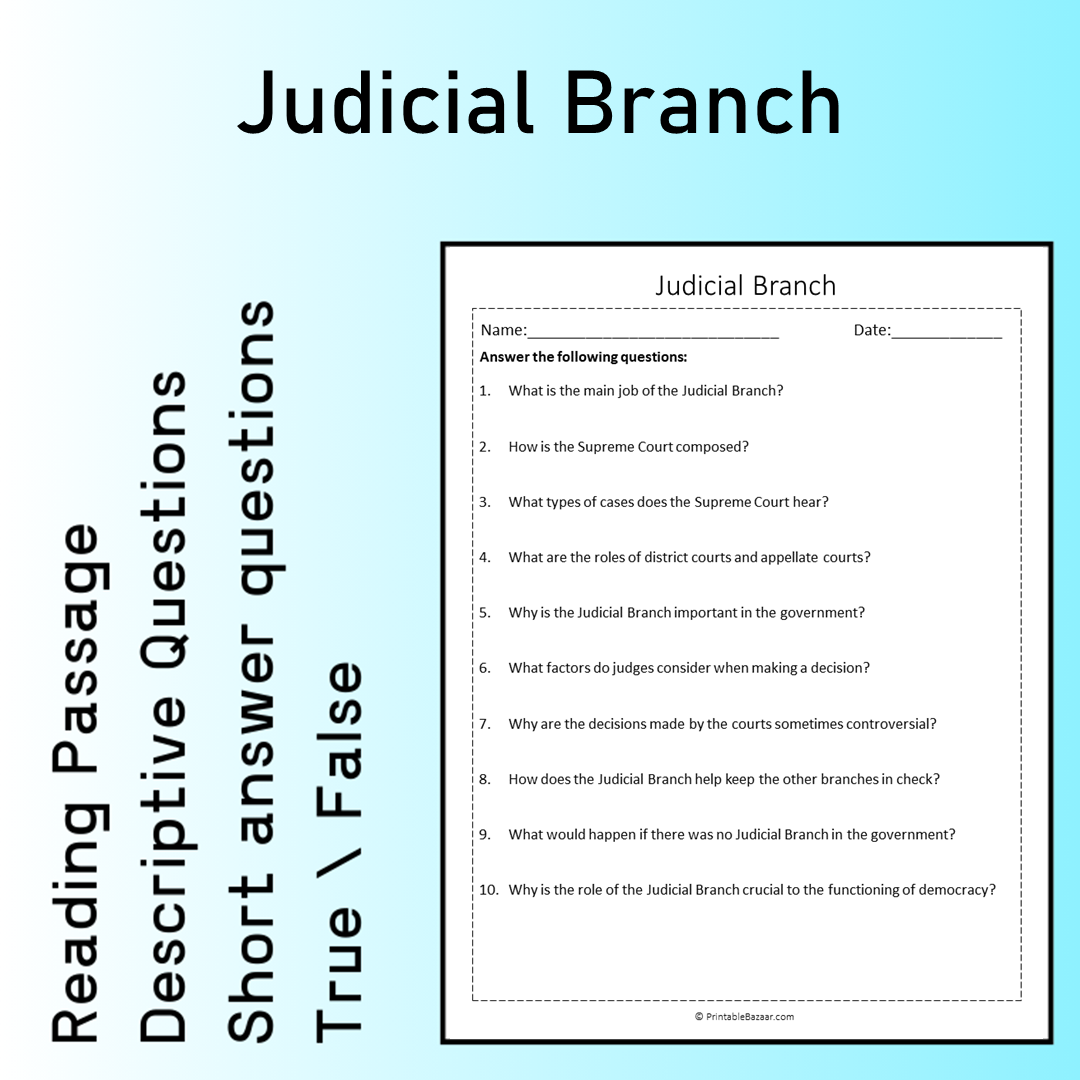 Judicial Branch

Reading Passage
Descriptive Questions
Short answer questions
True \ False

Judicial Branch

Name:____ Date:____

Answer the following questions:

1. What is the main job of the Judicial Branch?

2. How is the Supreme Court composed?

3. What types of cases does the Supreme Court hear?

4. What are the roles of district courts and appellate courts?

5. Why is the Judicial Branch important in the government?

6. What factors do judges consider when making a decision?

7. Why are the decisions made by the courts sometimes controversial?

8. How does the Judicial Branch help keep the other branches in check?

9. What would happen if there was no Judicial Branch in the government?

10. Why is the role of the Judicial Branch crucial to the functioning of democracy?

© PrintableBazaar.com