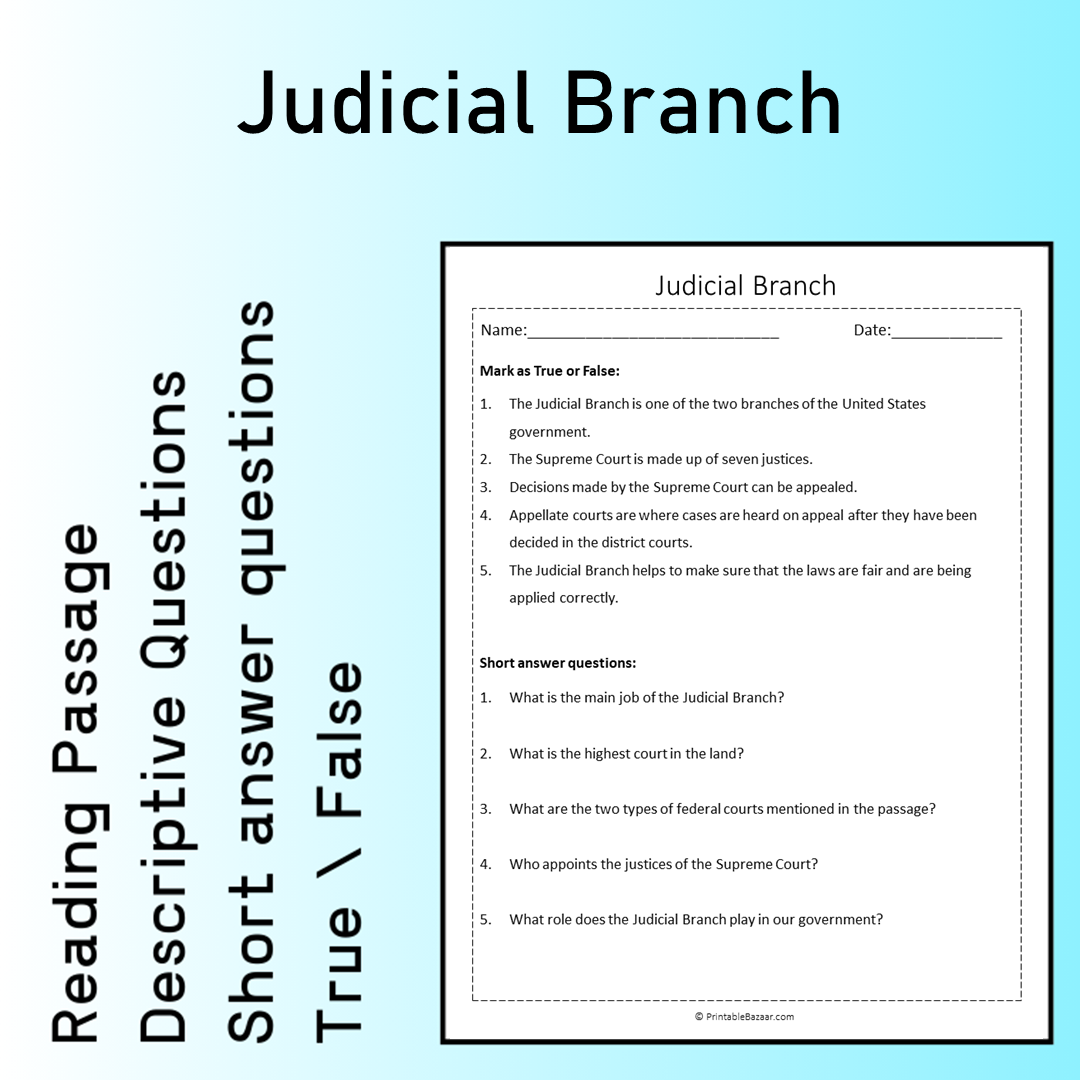 Judicial Branch

Reading Passage
Descriptive Questions
Short answer questions
True \ False

Judicial Branch

Name:____ Date:____

Mark as True or False:

1. The Judicial Branch is one of the two branches of the United States government.
2. The Supreme Court is made up of seven justices.
3. Decisions made by the Supreme Court can be appealed.
4. Appellate courts are where cases are heard on appeal after they have been decided in the district courts.
5. The Judicial Branch helps to make sure that the laws are fair and are being applied correctly.

Short answer questions:

1. What is the main job of the Judicial Branch?
2. What is the highest court in the land?
3. What are the two types of federal courts mentioned in the passage?
4. Who appoints the justices of the Supreme Court?
5. What role does the Judicial Branch play in our government?

© PrintableBazaar.com