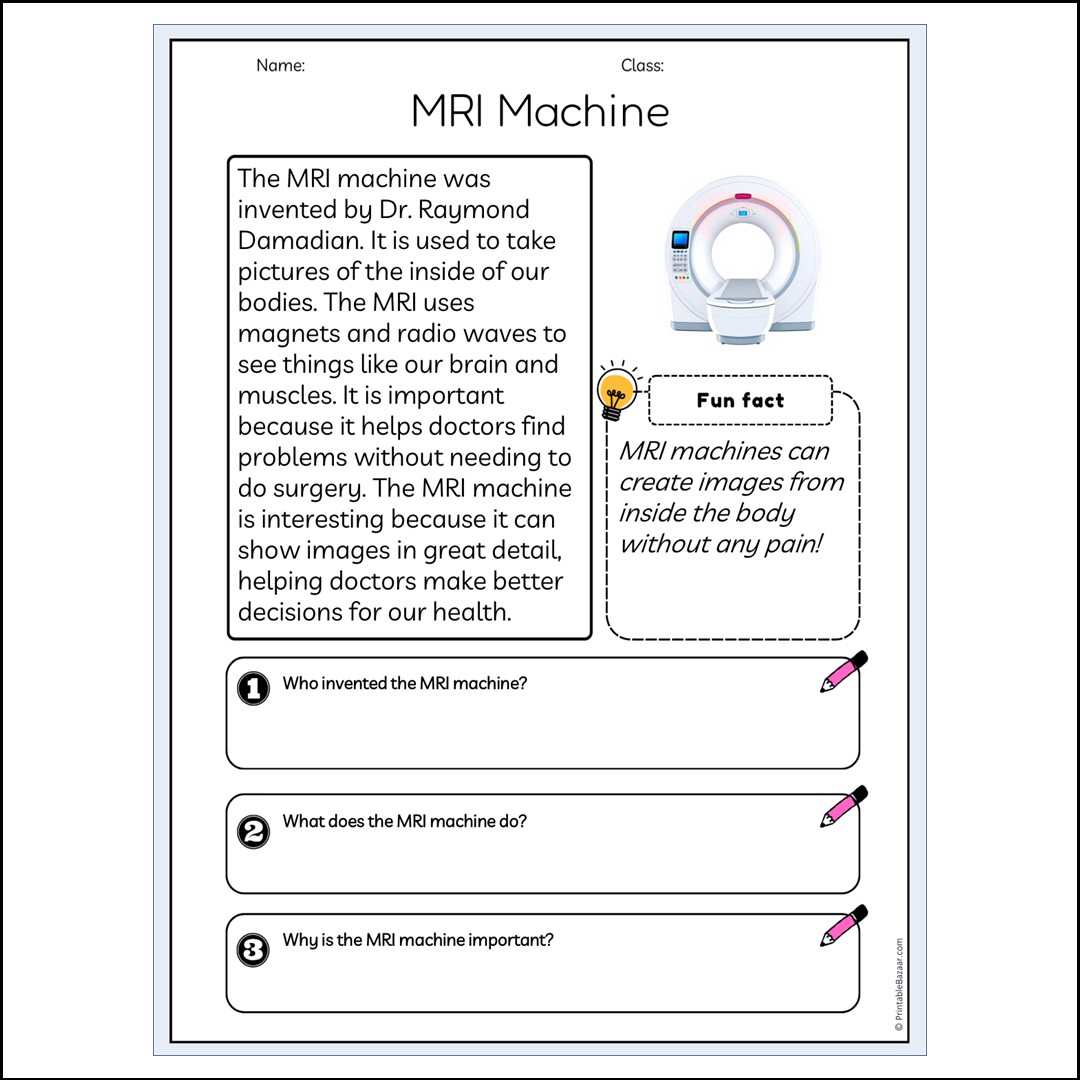 Name:

Class:

MRI Machine

The MRI machine was invented by Dr. Raymond Damadian. It is used to take pictures of the inside of our bodies. The MRI uses magnets and radio waves to see things like our brain and muscles. It is important because it helps doctors find problems without needing to do surgery. The MRI machine is interesting because it can show images in great detail, helping doctors make better decisions for our health.

Fun fact

MRI machines can create images from inside the body without any pain!

1 Who invented the MRI machine?

2 What does the MRI machine do?

3 Why is the MRI machine important?

© PrintableBazaar.com