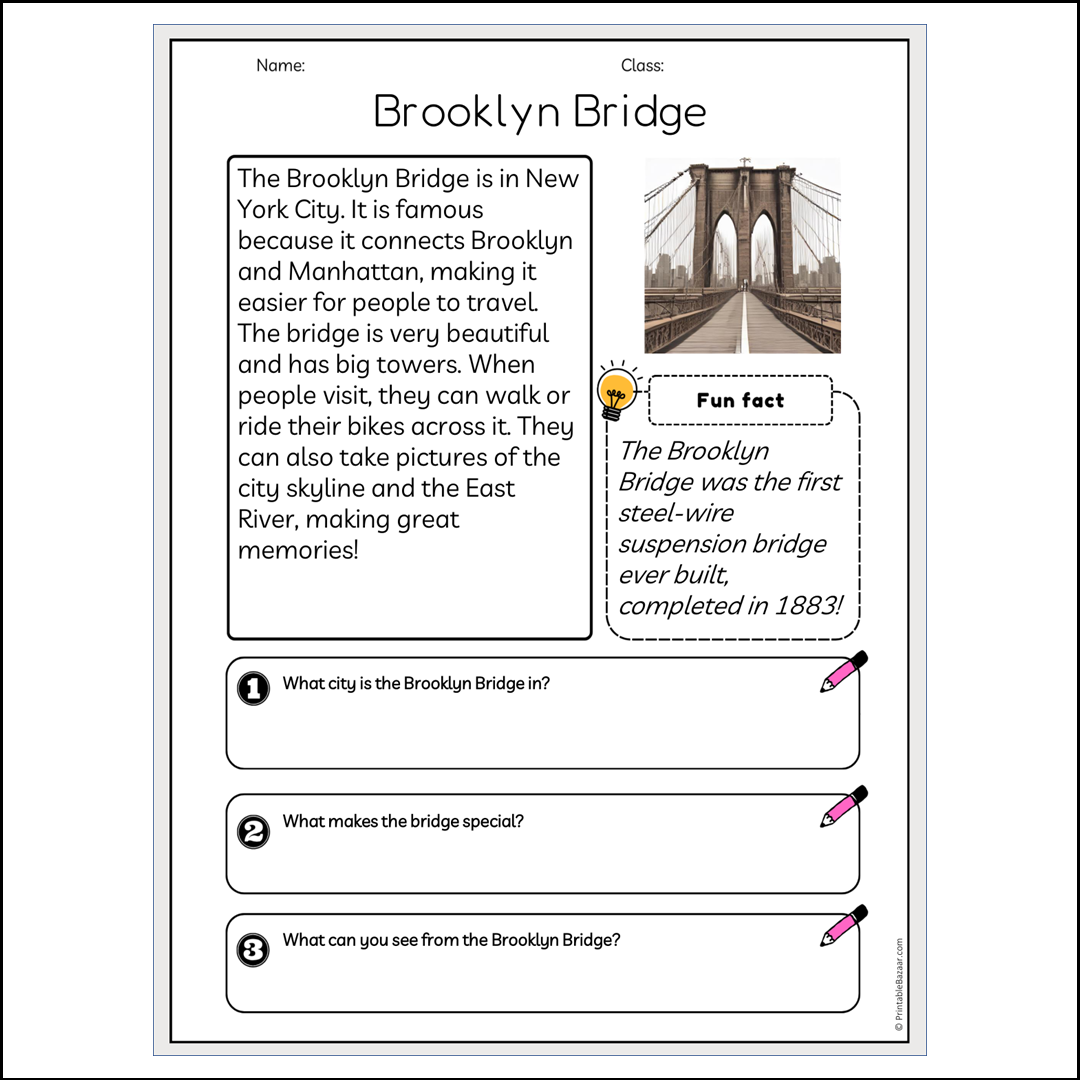 Name:

Class:

Brooklyn Bridge

The Brooklyn Bridge is in New York City. It is famous because it connects Brooklyn and Manhattan, making it easier for people to travel. The bridge is very beautiful and has big towers. When people visit, they can walk or ride their bikes across it. They can also take pictures of the city skyline and the East River, making great memories!

Fun fact

The Brooklyn Bridge was the first steel-wire suspension bridge ever built, completed in 1883!

1 What city is the Brooklyn Bridge in?

2 What makes the bridge special?

3 What can you see from the Brooklyn Bridge?

© PrintableBazaar.com